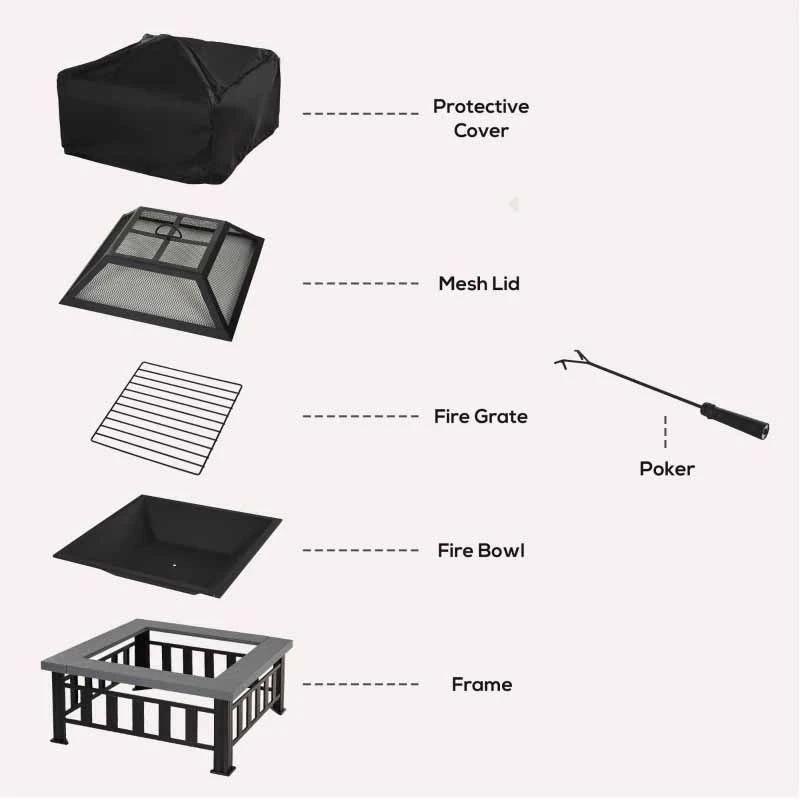 Protective Cover

Mesh Lid

Fire Grate

Poker

Fire Bowl

Frame