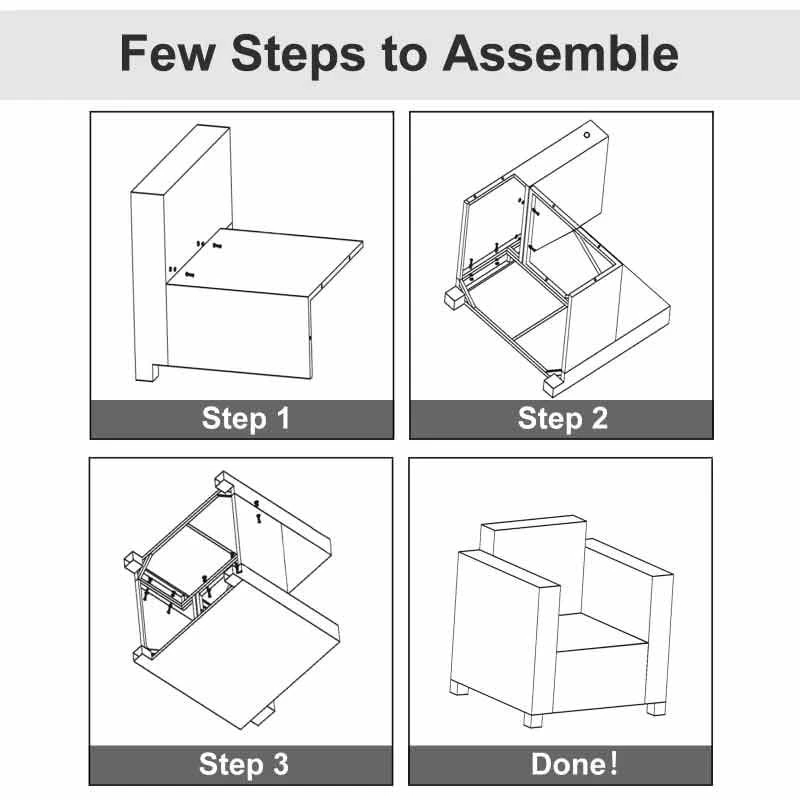 Few Steps to Assemble

Step 1

Step 2

Step 3

Done!