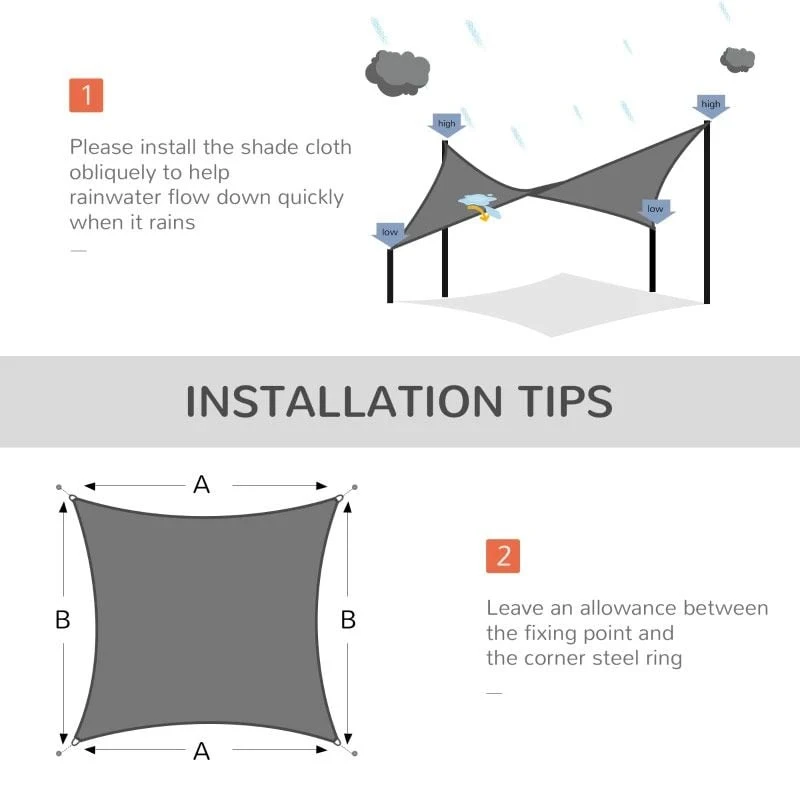 1

Please install the shade cloth obliquely to help rainwater flow down quickly when it rains

—

high

high

low

low

INSTALLATION TIPS

A

B

B

A

2

Leave an allowance between the fixing point and the corner steel ring

—